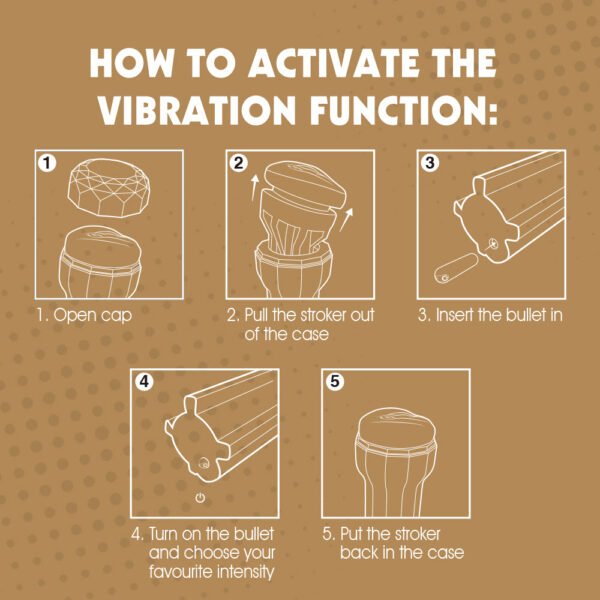 HOW TO ACTIVATE THE VIBRATION FUNCTION:

1

1. Open cap

2

2. Pull the stroker out of the case

3

3. Insert the bullet in

4

4. Turn on the bullet and choose your favourite intensity

5

5. Put the stroker back in the case